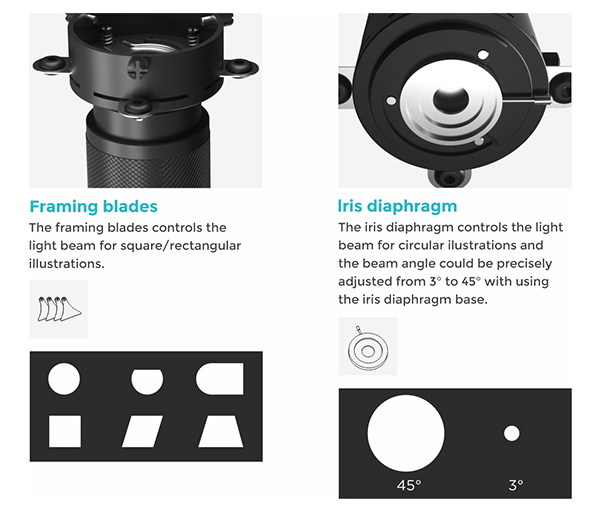 Framing blades
The framing blades controls the light beam for square/rectangular illustrations.

Iris diaphragm
The iris diaphragm controls the light beam for circular ilustrations and the beam angle could be precisely adjusted from 3° to 45° with using the iris diaphragm base.

45°

3°